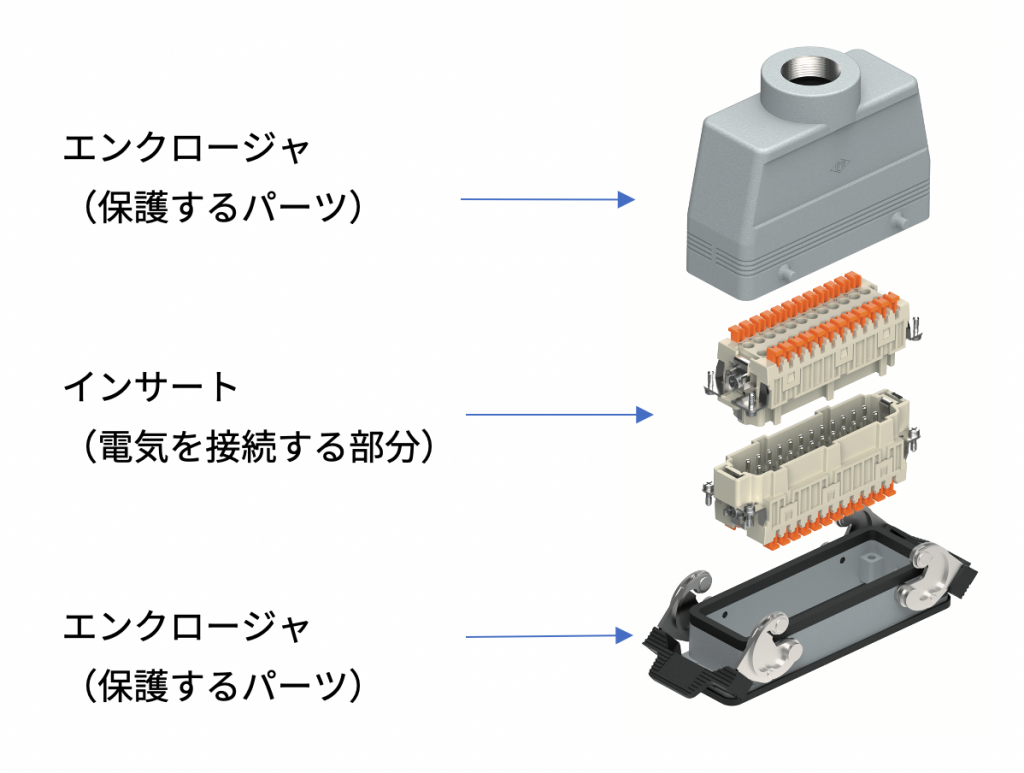 エンクロージャ
（保護するパーツ）

インサート
（電気を接続する部分）

エンクロージャ
（保護するパーツ）