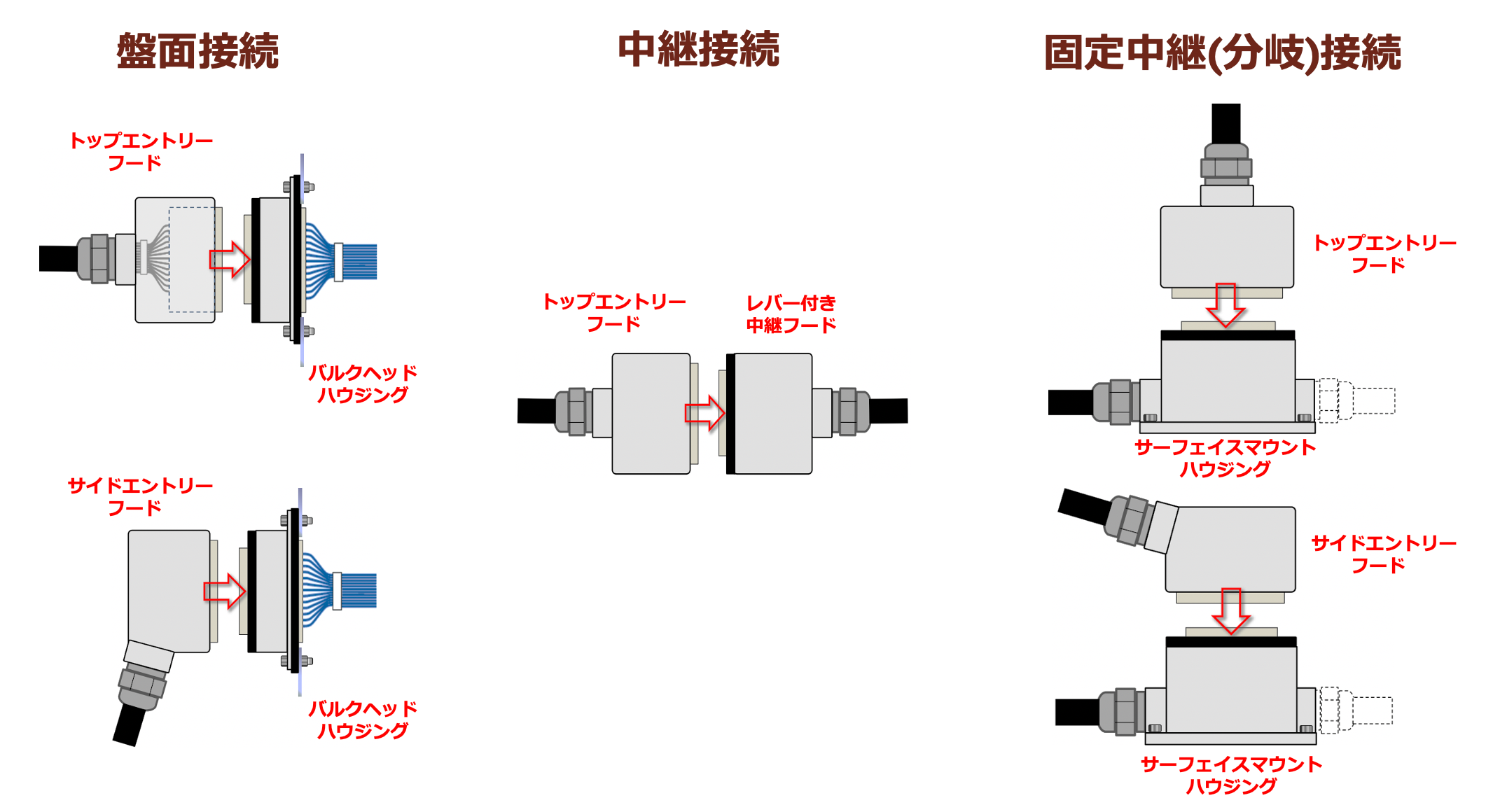 盤面接続

トップエントリー
フード

バルクヘッド
ハウジング

サイドエントリー
フード

バルクヘッド
ハウジング

中継接続

トップエントリー
フード

レバー付き
中継フード

固定中継(分岐)接続

トップエントリー
フード

サーフェイスマウント
ハウジング

サイドエントリー
フード

サーフェイスマウント
ハウジング