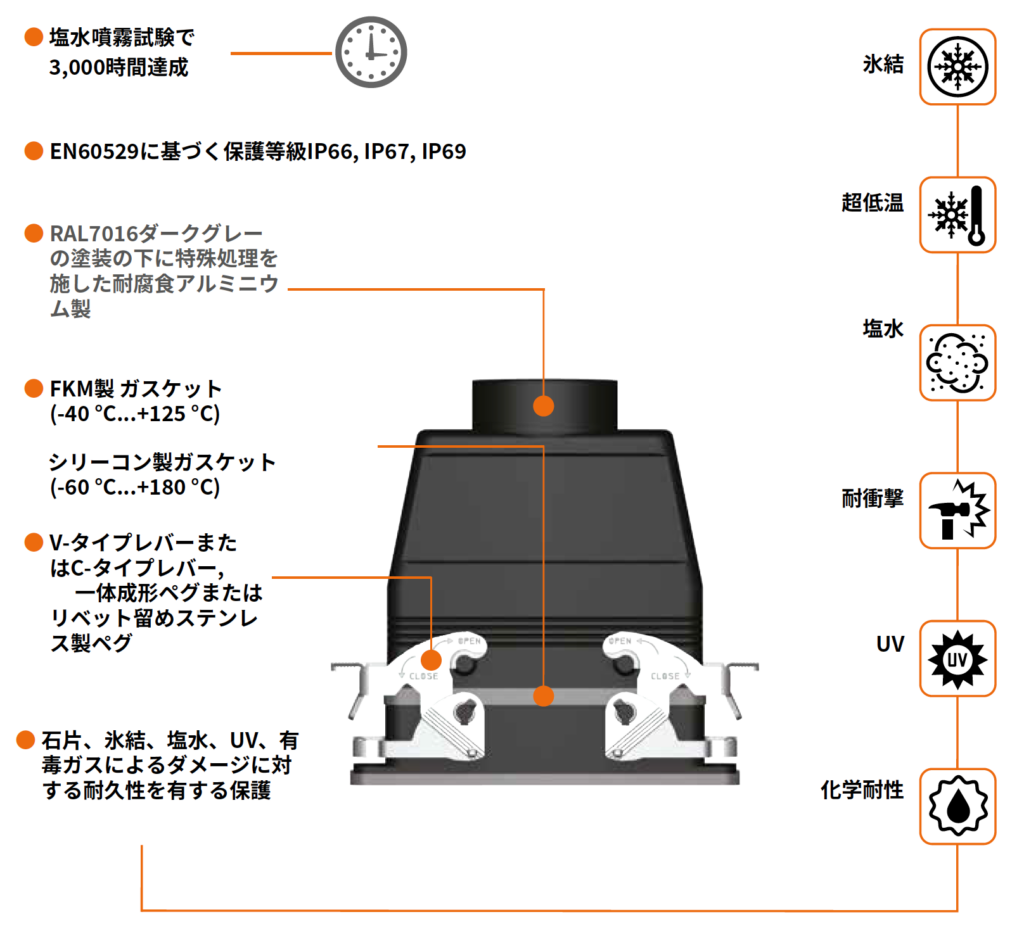 塩水噴霧試験で
3,000時間達成

EN60529に基づく保護等級IP66, IP67, IP69

RAL7016ダークグレーの塗装の下に特殊処理を施した耐腐食アルミニウム製

FKM製 ガスケット
(-40 °C...+125 °C)

シリーコン製ガスケット
(-60 °C...+180 °C)

V-タイプレバーまたはC-タイプレバー，
一体成形ペグまたはリベット留めステンレス製ペグ

石片、氷結、塩水、UV、有毒ガスによるダメージに対する耐久性を有する保護

OPEN
CLOSE
OPEN
CLOSE

氷結

超低温

塩水

耐衝撃

UV

UV

化学耐性