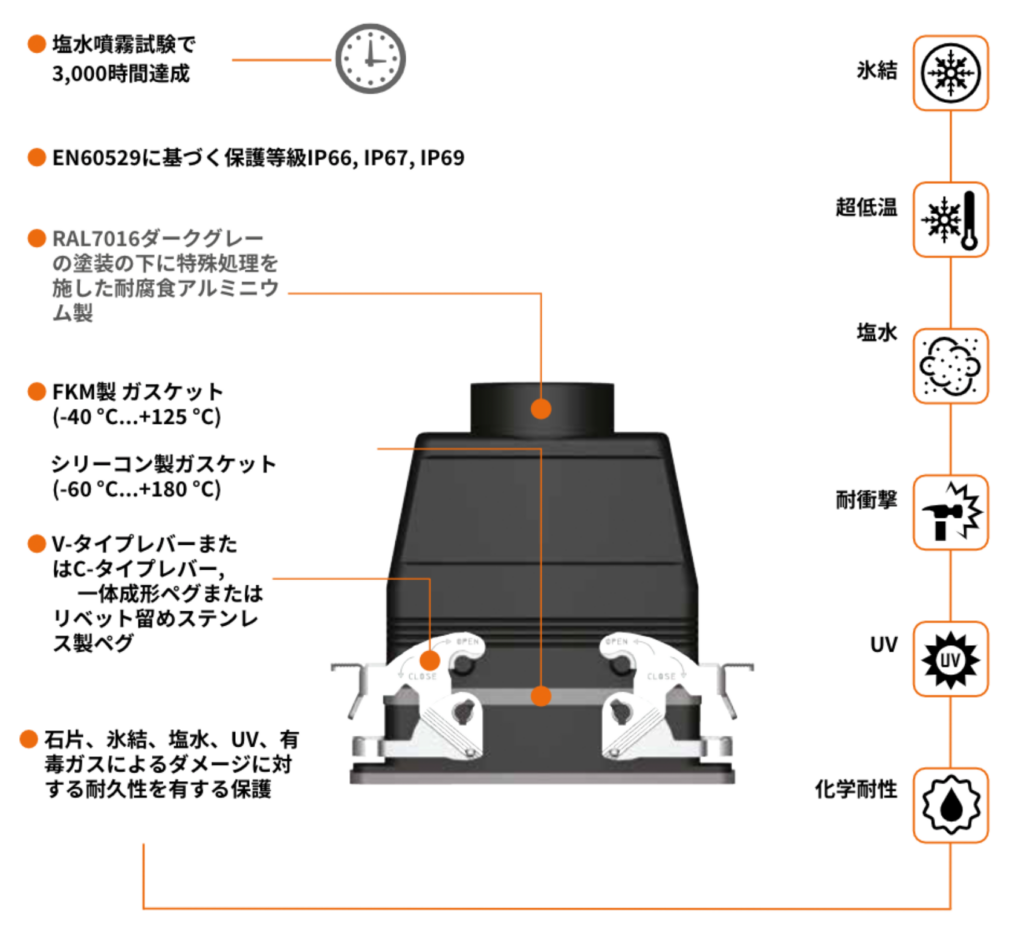 塩水噴霧試験で
3,000時間達成

EN60529に基づく保護等級IP66, IP67, IP69

RAL7016ダークグレーの塗装の下に特殊処理を施した耐腐食アルミニウム製

FKM製 ガスケット
(-40 °C...+125 °C)

シリーコン製ガスケット
(-60 °C...+180 °C)

V-タイプレバーまたはC-タイプレバー,
一体成形ペグまたはリベット留めステンレス製ペグ

石片、氷結、塩水、UV、有毒ガスによるダメージに対する耐久性を有する保護

OPEN
CLOSE
OPEN
CLOSE

氷結

超低温

塩水

耐衝撃

UV

UV

化学耐性